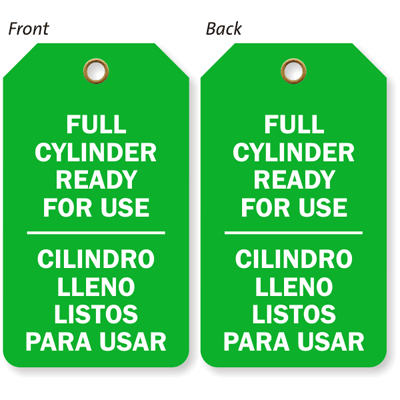 Front

FULL
CYLINDER
READY
FOR USE

CILINDRO
LLENO
LISTOS
PARA USAR

Back

FULL
CYLINDER
READY
FOR USE

CILINDRO
LLENO
LISTOS
PARA USAR